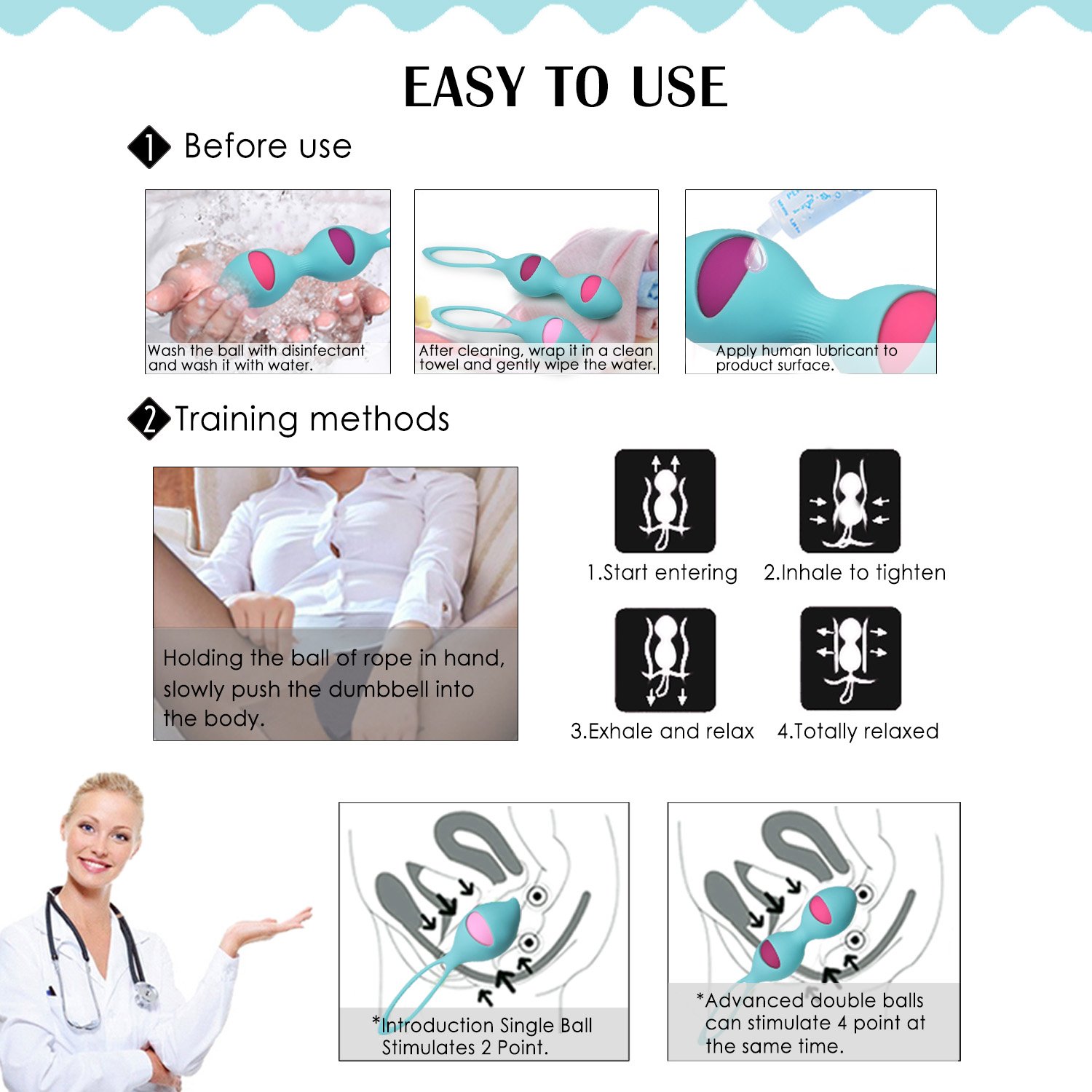 EASY TO USE

1 Before use

Wash the ball with disinfectant and wash it with water.

After cleaning, wrap it in a clean towel and gently wipe the water.

Apply human lubricant to product surface.

2 Training methods

Holding the ball of rope in hand, slowly push the dumbbell into the body.

1.Start entering

2.Inhale to tighten

3.Exhale and relax

4.Totally relaxed

*Introduction Single Ball Stimulates 2 Point.

*Advanced double balls can stimulate 4 point at the same time.